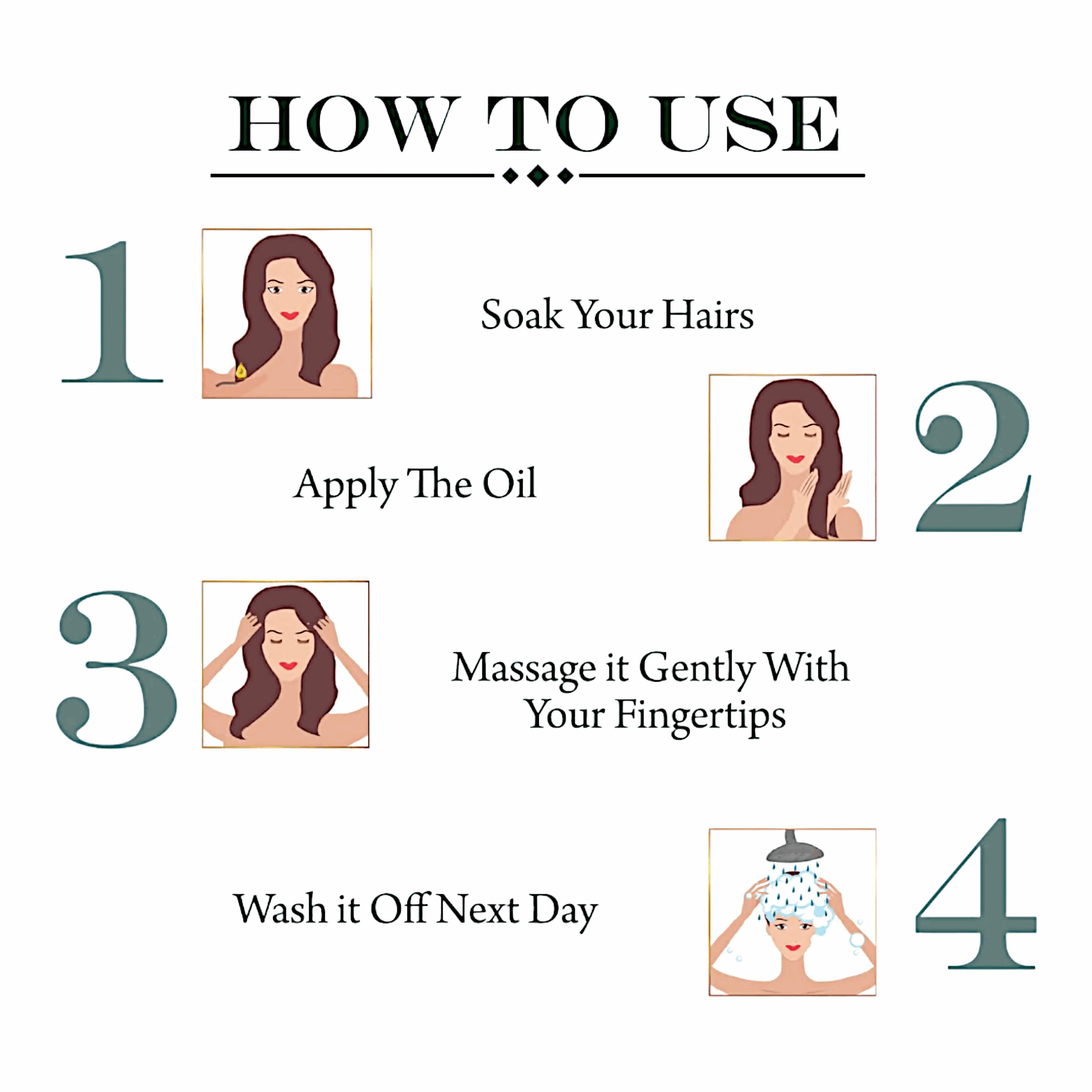 HOW TO USE

1

Soak Your Hairs

Apply The Oil

2

3

Massage it Gently With Your Fingertips

Wash it Off Next Day

4